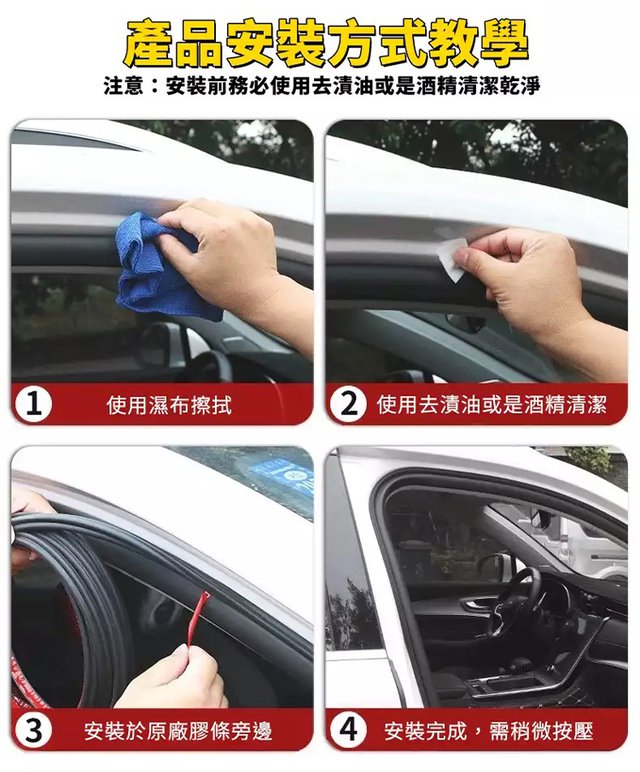 產品安裝方式教學

注意：安裝前務必使用去漬油或是酒精清潔乾淨

1 使用濕布擦拭

2 使用去漬油或是酒精清潔

3 安裝於原廠膠條旁邊

4 安裝完成，需稍微按壓